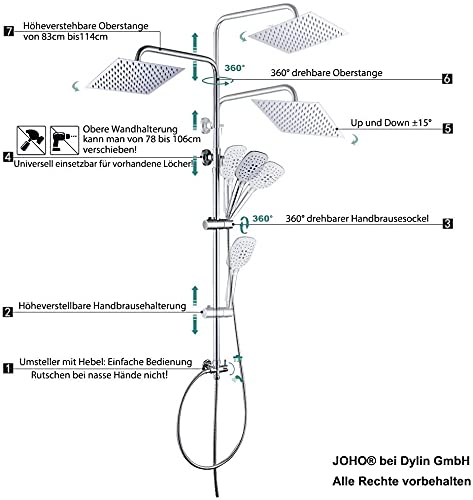 7 Höheverstehbare Oberstange von 83cm bis114cm

360°

360° drehbare Oberstange 6

Up und Down ±15° 5

Obere Wandhalterung kann man von 78 bis 106cm verschieben!

4 Universell einsetzbar für vorhandene Löcher!

360°

360° drehbarer Handbrausesockel 3

2 Höheverstellbare Handbrausehalterung

1 Umsteller mit Hebel: Einfache Bedienung Rutschen bei nasse Hände nicht!

JOHO® bei Dylin GmbH
Alle Rechte vorbehalten