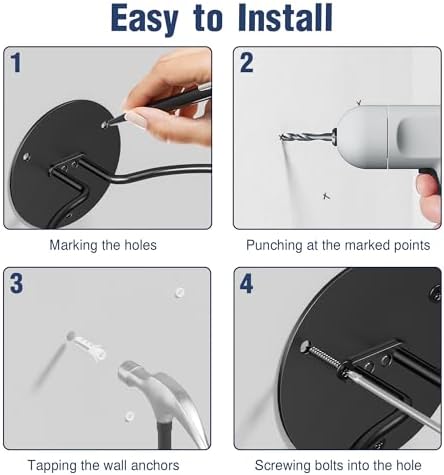 Easy to Install

1

Marking the holes

2

Punching at the marked points

3

Tapping the wall anchors

4

Screwing bolts into the hole