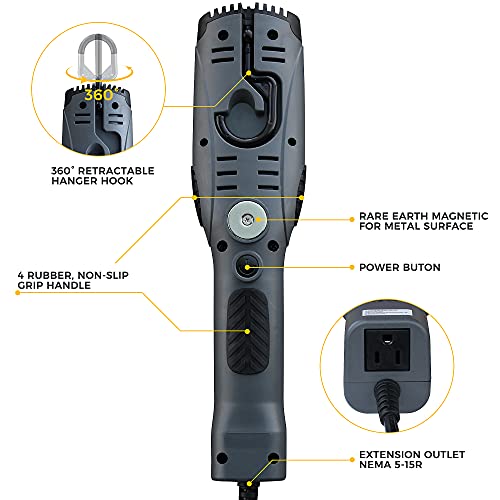 360°

360° RETRACTABLE HANGER HOOK

RARE EARTH MAGNETIC FOR METAL SURFACE

4 RUBBER, NON-SLIP GRIP HANDLE

POWER BUTON

EXTENSION OUTLET NEMA 5-15R