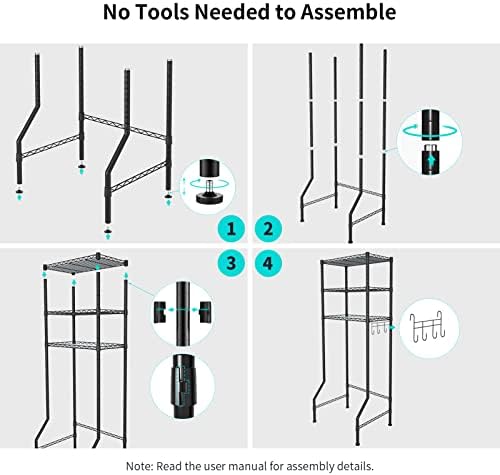 No Tools Needed to Assemble

1
2
3
4

Note: Read the user manual for assembly details.