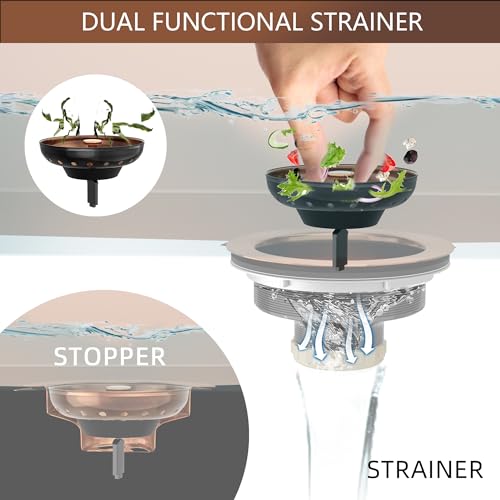 DUAL FUNCTIONAL STRAINER

STOPPER

STRAINER