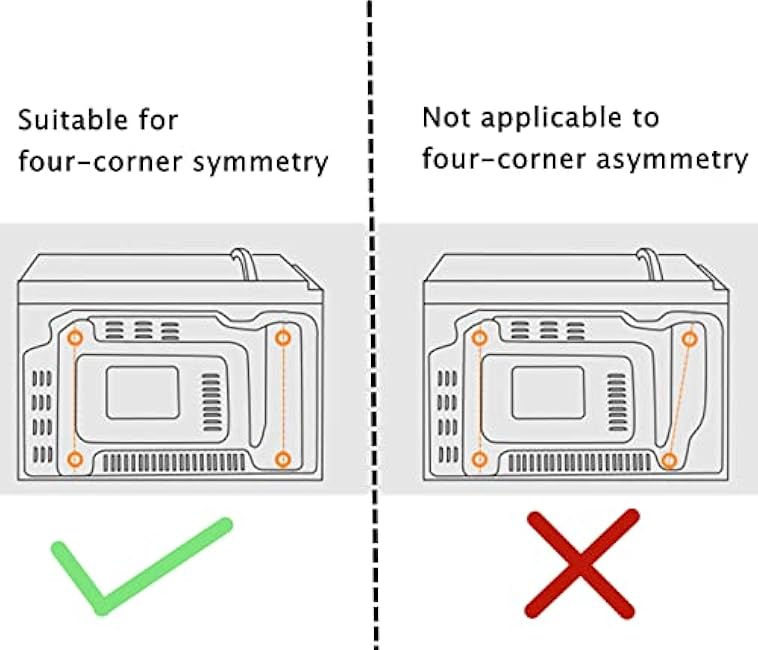 Suitable for four-corner symmetry

Not applicable to four-corner asymmetry