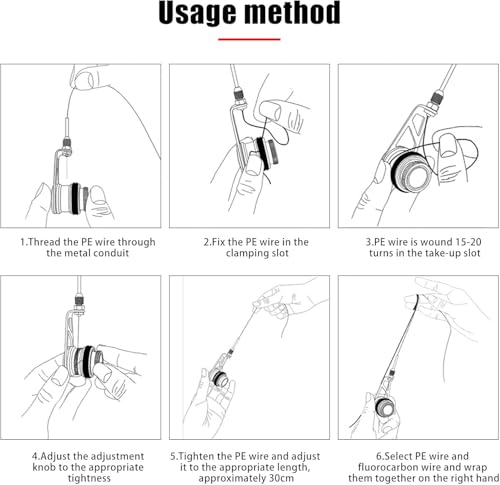 Usage method

1.Thread the PE wire through the metal conduit

2.Fix the PE wire in the clamping slot

3.PE wire is wound 15-20 turns in the take-up slot

4.Adjust the adjustment knob to the appropriate tightness

5.Tighten the PE wire and adjust it to the appropriate length, approximately 30cm

6.Select PE wire and fluorocarbon wire and wrap them together on the right hand