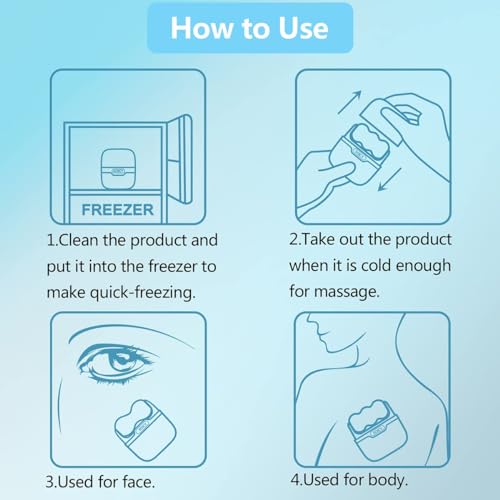 How to Use

FREEZER

1.Clean the product and put it into the freezer to make quick-freezing.

2.Take out the product when it is cold enough for massage.

3.Used for face.

4.Used for body.