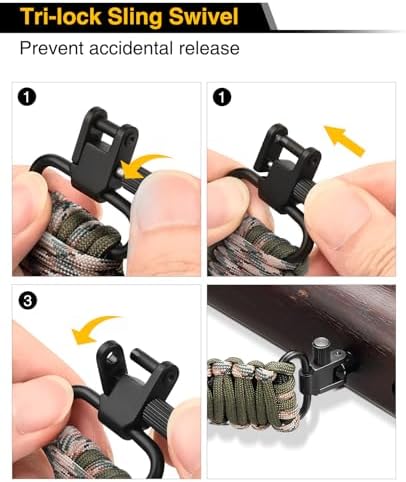 Tri-lock Sling Swivel

Prevent accidental release

1

1

3