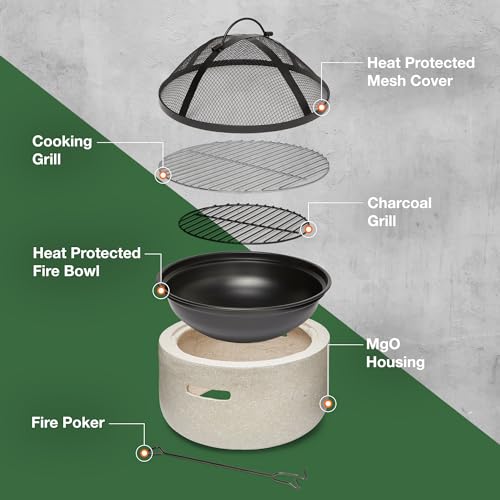 Heat Protected Mesh Cover

Cooking Grill

Charcoal Grill

Heat Protected Fire Bowl

MgO Housing

Fire Poker