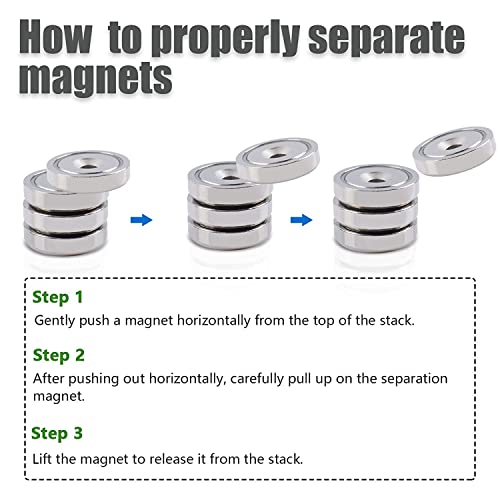 How to properly separate magnets

Step 1
Gently push a magnet horizontally from the top of the stack.

Step 2
After pushing out horizontally, carefully pull up on the separation magnet.

Step 3
Lift the magnet to release it from the stack.