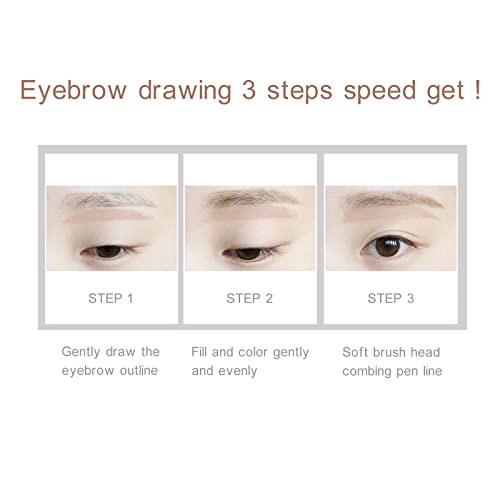 Eyebrow drawing 3 steps speed get !

STEP 1

STEP 2

STEP 3

Gently draw the eyebrow outline

Fill and color gently and evenly

Soft brush head combing pen line