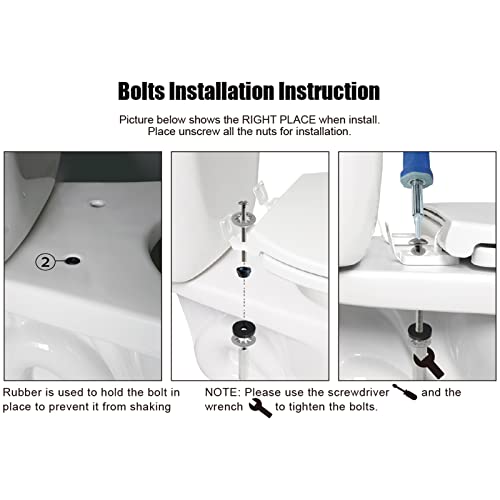 Bolts Installation Instruction

Picture below shows the RIGHT PLACE when install.
Place unscrew all the nuts for installation.

2

Rubber is used to hold the bolt in place to prevent it from shaking

NOTE: Please use the screwdriver and the wrench to tighten the bolts.