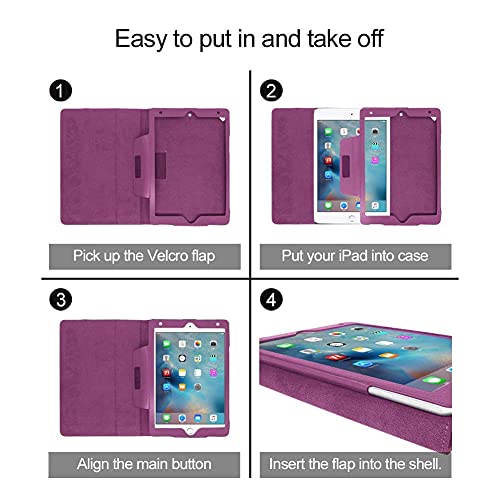 Easy to put in and take off

1

Pick up the Velcro flap

2

Put your iPad into case

3

Align the main button

4

Insert the flap into the shell.