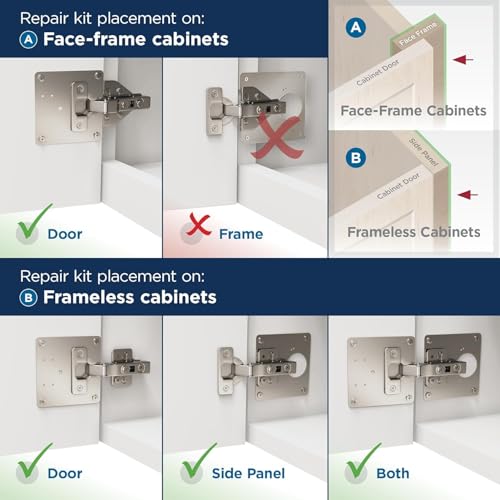 Repair kit placement on:
A Face-frame cabinets

Door

Frame

A
Face Frame
Cabinet Door
Face-Frame Cabinets

B
Side Panel
Cabinet Door
Frameless Cabinets

Repair kit placement on:
B Frameless cabinets

Door

Side Panel

Both