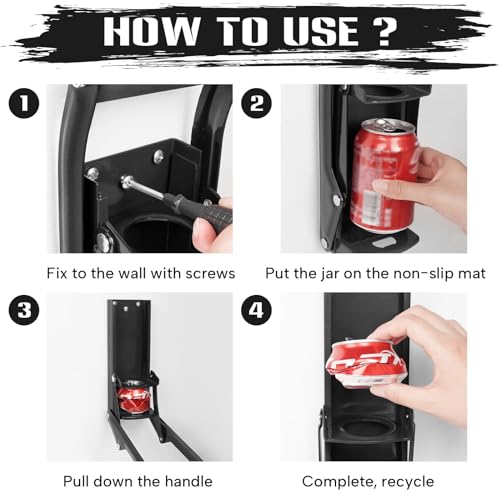 HOW TO USE ?

1

Fix to the wall with screws

2

Put the jar on the non-slip mat

3

Pull down the handle

4

Complete, recycle