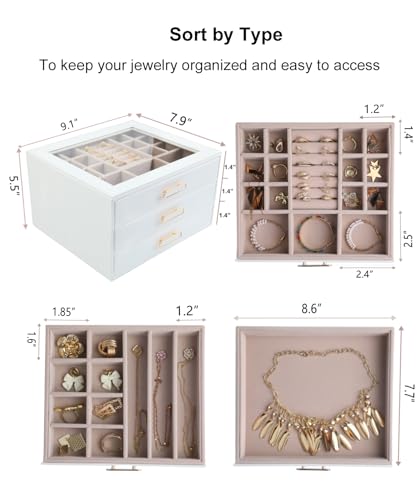 Sort by Type

To keep your jewelry organized and easy to access

9.1"

7.9"

5.5"

1.4"

1.4"

1.4"

1.2"

1.4"

2.5"

2.4"

1.85"

1.2"

1.6"

8.6"

7.7"