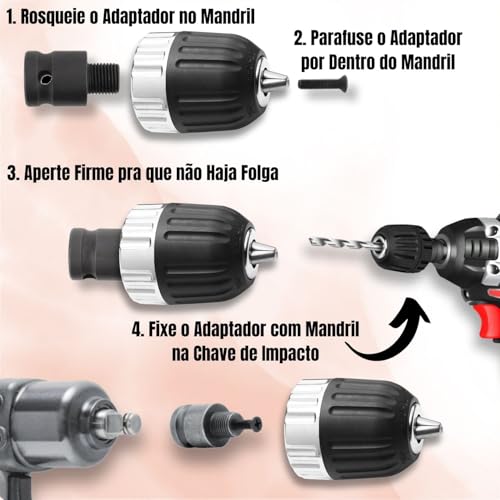 1. Rosqueie o Adaptador no Mandril

2. Parafuse o Adaptador por Dentro do Mandril

3. Aperte Firme pra que não Haja Folga

4. Fixe o Adaptador com Mandril na Chave de Impacto