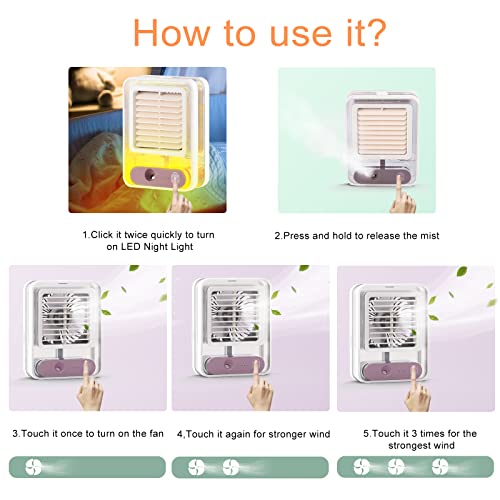 How to use it?

1.Click it twice quickly to turn on LED Night Light

2.Press and hold to release the mist

3.Touch it once to turn on the fan

4,Touch it again for stronger wind

5.Touch it 3 times for the strongest wind