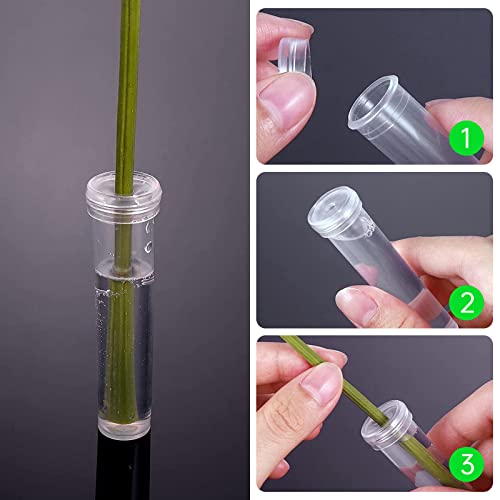 1

2

3