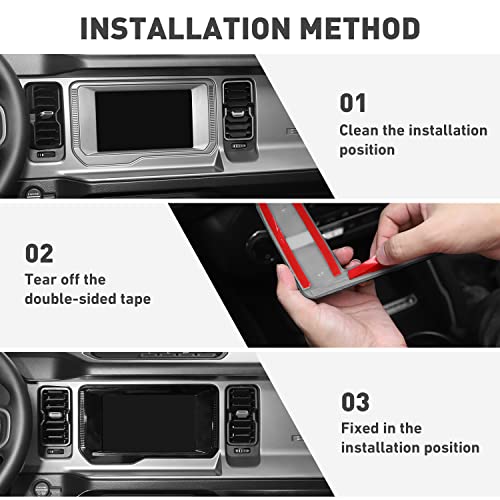 INSTALLATION METHOD

01
Clean the installation position

02
Tear off the double-sided tape

03
Fixed in the installation position