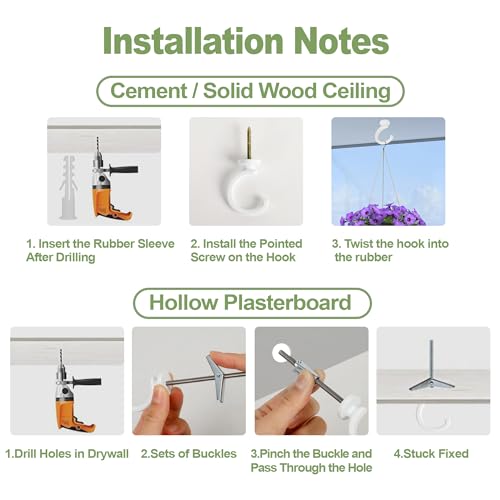 Installation Notes

Cement / Solid Wood Ceiling

1. Insert the Rubber Sleeve After Drilling

2. Install the Pointed Screw on the Hook

3. Twist the hook into the rubber

Hollow Plasterboard

1.Drill Holes in Drywall

2.Sets of Buckles

3.Pinch the Buckle and Pass Through the Hole

4.Stuck Fixed