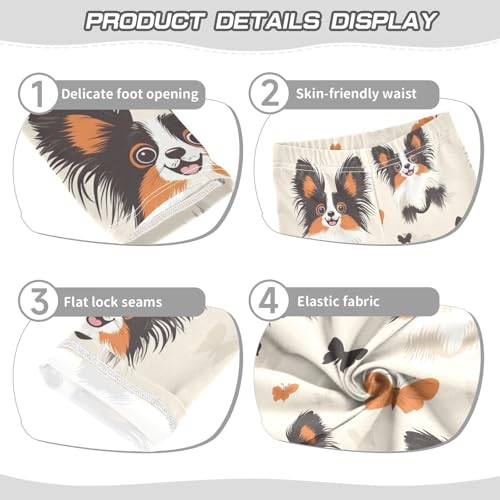 PRODUCT DETAILS DISPLAY

1 Delicate foot opening

2 Skin-friendly waist

3 Flat lock seams

4 Elastic fabric