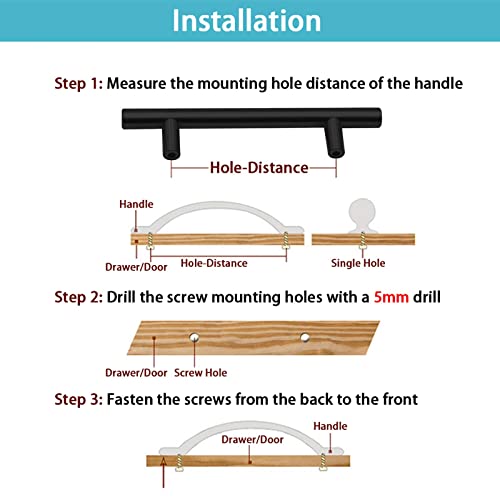 Installation

Step 1: Measure the mounting hole distance of the handle

Hole-Distance

Handle

Drawer/Door

Hole-Distance

Single Hole

Step 2: Drill the screw mounting holes with a 5mm drill

Drawer/Door

Screw Hole

Step 3: Fasten the screws from the back to the front

Handle

Drawer/Door