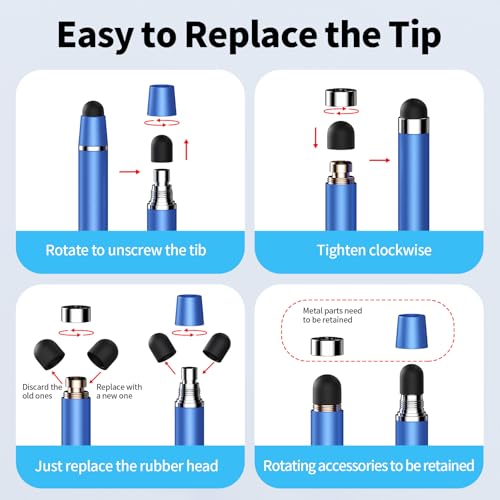 Easy to Replace the Tip

Rotate to unscrew the tib

Tighten clockwise

Discard the old ones

Replace with a new one

Just replace the rubber head

Metal parts need to be retained

Rotating accessories to be retained