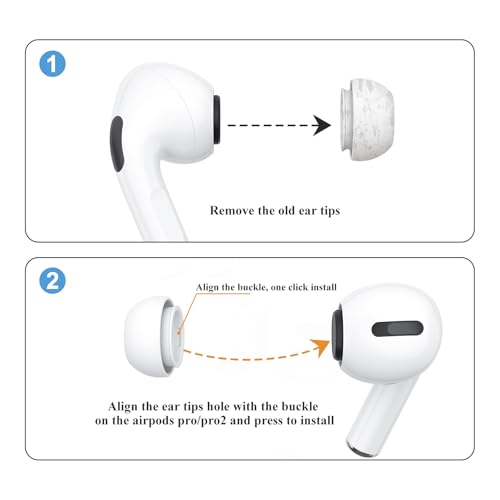 1

Remove the old ear tips

2

Align the buckle, one click install

Align the ear tips hole with the buckle on the airpods pro/pro2 and press to install