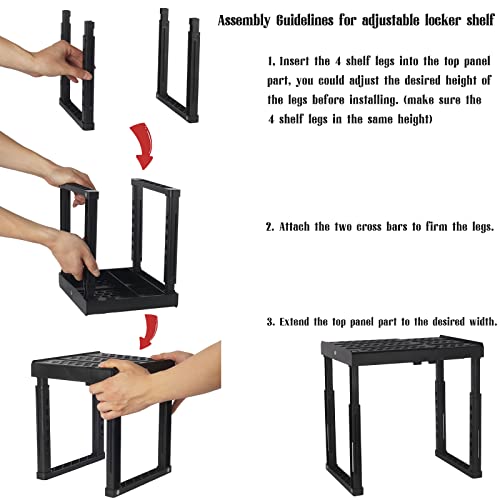 Assembly Guidelines for adjustable locker shelf

1. Insert the 4 shelf legs into the top panel part, you could adjust the desired height of the legs before installing. (make sure the 4 shelf legs in the same height)

2. Attach the two cross bars to firm the legs.

3. Extend the top panel part to the desired width.