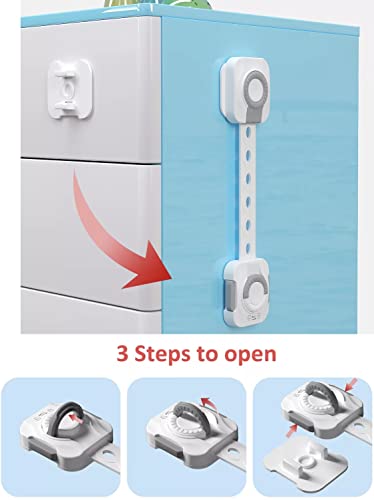 3 Steps to open