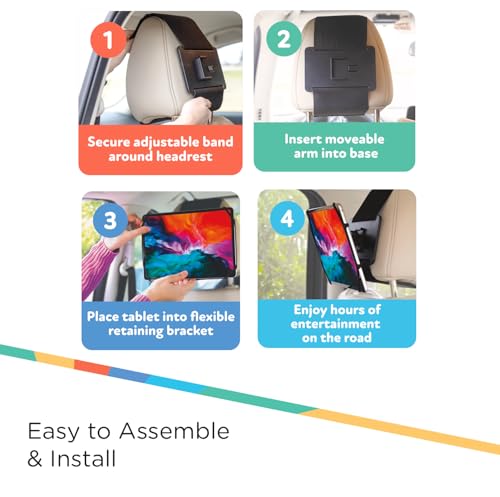 1

Secure adjustable band around headrest

2

Insert moveable arm into base

3

Place tablet into flexible retaining bracket

4

Enjoy hours of entertainment on the road

Easy to Assemble & Install