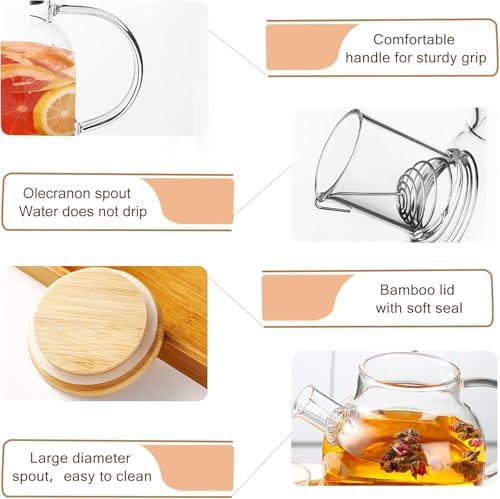 Comfortable handle for sturdy grip

Olecranon spout
Water does not drip

Bamboo lid with soft seal

Large diameter spout， easy to clean