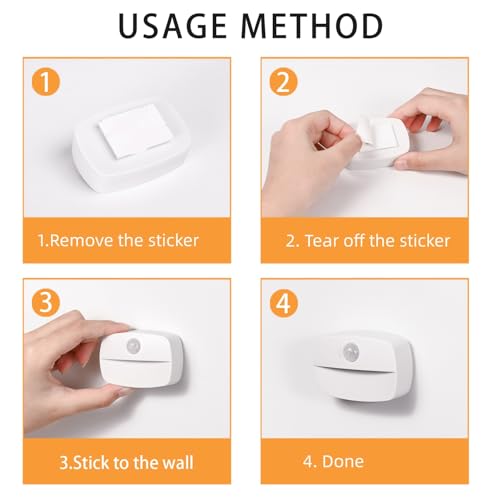 USAGE METHOD

1

1.Remove the sticker

2

2. Tear off the sticker

3

3.Stick to the wall

4

4. Done