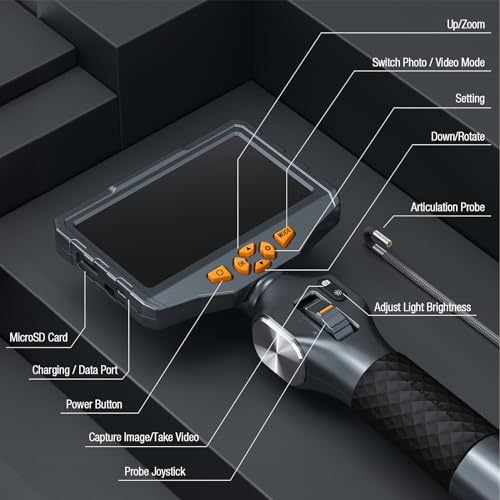 Up/Zoom

Switch Photo / Video Mode

Setting

Down/Rotate

Articulation Probe

MODE

OK

Adjust Light Brightness

MicroSD Card

Charging / Data Port

Power Button

Capture Image/Take Video

Probe Joystick