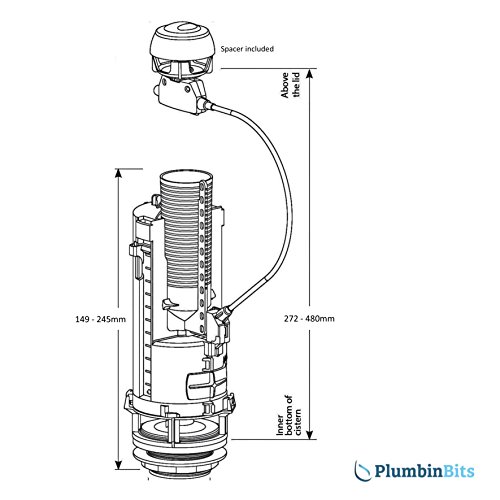 Spacer included

Above the lid

149 - 245mm

272 - 480mm

Inner bottom of cistern

PlumbinBits