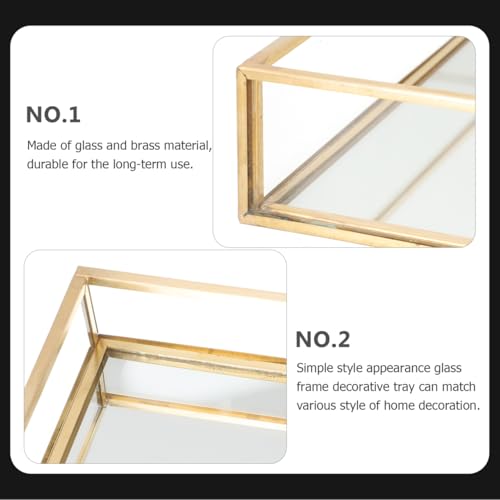 NO.1

Made of glass and brass material, durable for the long-term use.

NO.2

Simple style appearance glass frame decorative tray can match various style of home decoration.