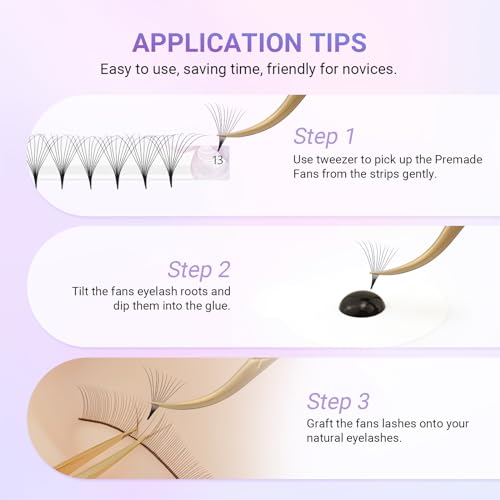 APPLICATION TIPS
Easy to use, saving time, friendly for novices.

13

Step 1
Use tweezer to pick up the Premade Fans from the strips gently.

Step 2
Tilt the fans eyelash roots and dip them into the glue.

Step 3
Graft the fans lashes onto your natural eyelashes.