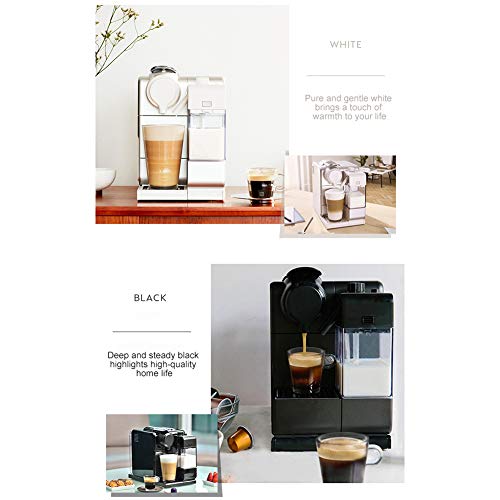 WHITE

Pure and gentle white brings a touch of warmth to your life

BLACK

Deep and steady black highlights high-quality home life