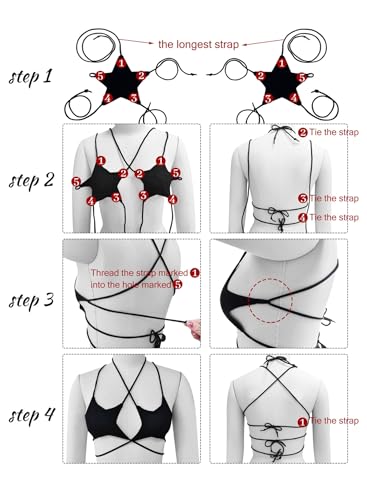 the longest strap

step 1

1 5 2 4 3

1 2 5 3 4

step 2

1 5 2 4 3

1 2 5 3 4

2 Tie the strap

3 Tie the strap

4 Tie the strap

step 3

Thread the strap marked 1 into the hole marked 5

step 4

1 Tie the strap