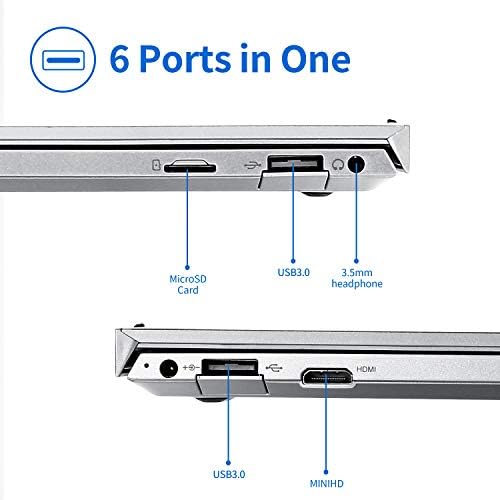 6 Ports in One

MicroSD Card

USB3.0

3.5mm headphone

HDMI

USB3.0

MINIHD