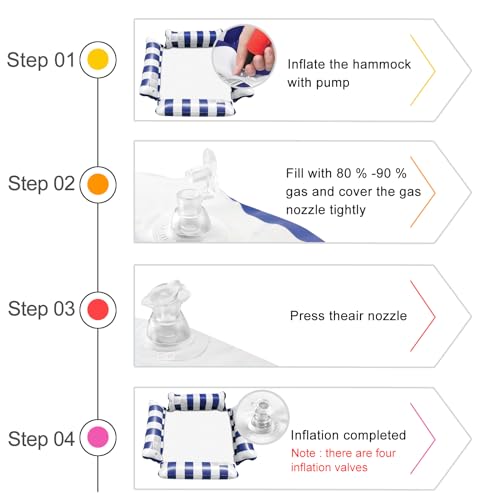 Step 01

Inflate the hammock with pump

Step 02

Fill with 80 % -90 % gas and cover the gas nozzle tightly

Step 03

Press theair nozzle

Step 04

Inflation completed
Note : there are four inflation valves