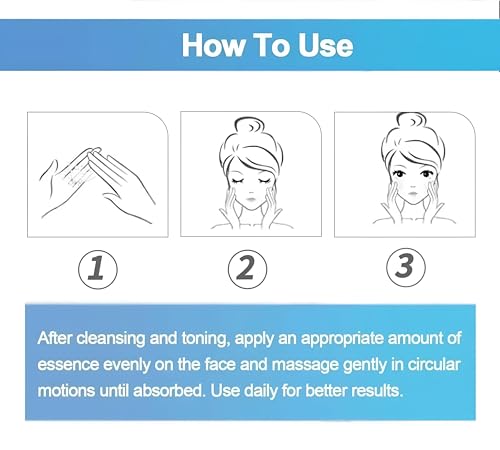 How To Use

1

2

3

After cleansing and toning, apply an appropriate amount of essence evenly on the face and massage gently in circular motions until absorbed. Use daily for better results.