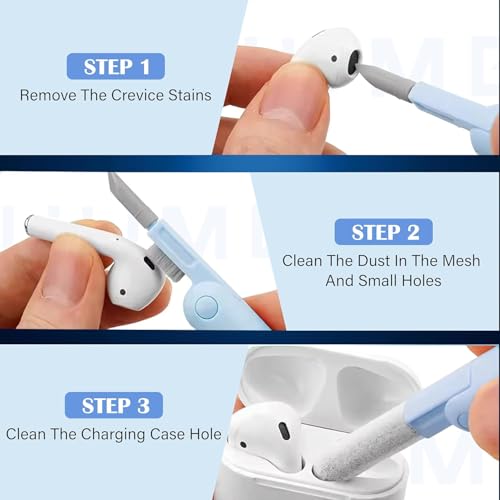 STEP 1
Remove The Crevice Stains

STEP 2
Clean The Dust In The Mesh And Small Holes

STEP 3
Clean The Charging Case Hole