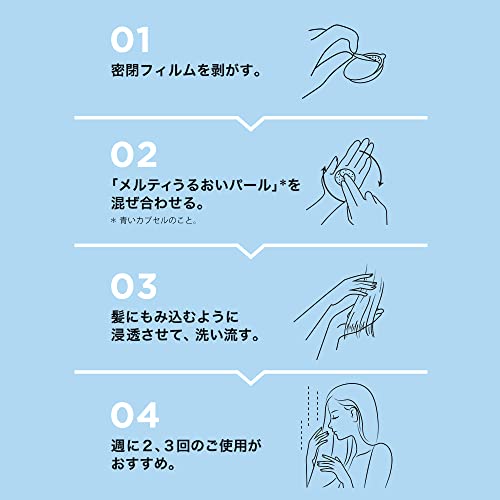 01
密閉フィルムを剥がす。

02
「メルティうるおいパール」*を混ぜ合わせる。
* 青いカプセルのこと。

03
髪にもみ込むように浸透させて、洗い流す。

04
週に2、3回のご使用がおすすめ。