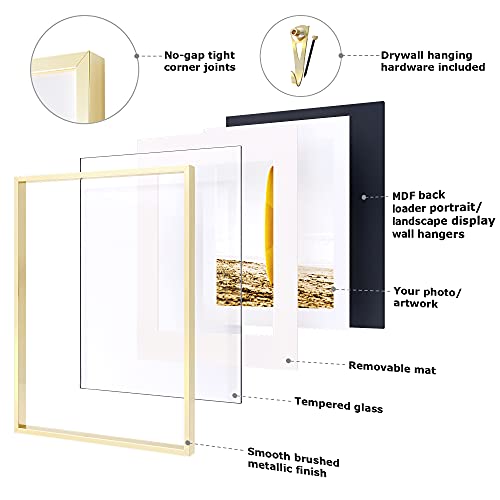 No-gap tight corner joints

Drywall hanging hardware included

MDF back loader portrait/ landscape display wall hangers

Your photo/ artwork

Removable mat

Tempered glass

Smooth brushed metallic finish