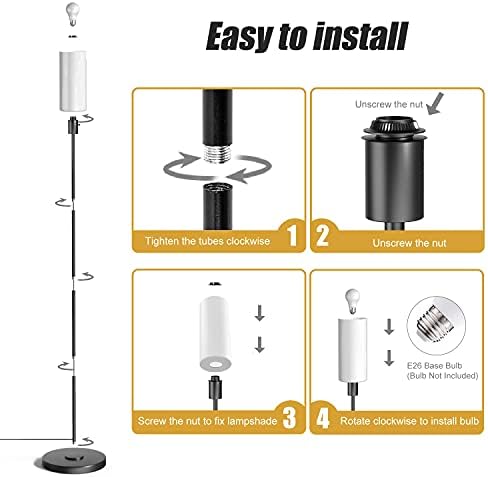 Easy to install

Tighten the tubes clockwise 1

Unscrew the nut

2 Unscrew the nut

Screw the nut to fix lampshade 3

E26 Base Bulb
(Bulb Not Included)

4 Rotate clockwise to install bulb