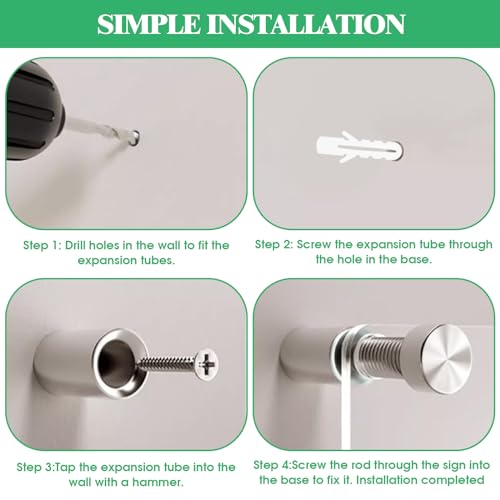 SIMPLE INSTALLATION

Step 1: Drill holes in the wall to fit the expansion tubes.

Step 2: Screw the expansion tube through the hole in the base.

Step 3:Tap the expansion tube into the wall with a hammer.

Step 4:Screw the rod through the sign into the base to fix it. Installation completed