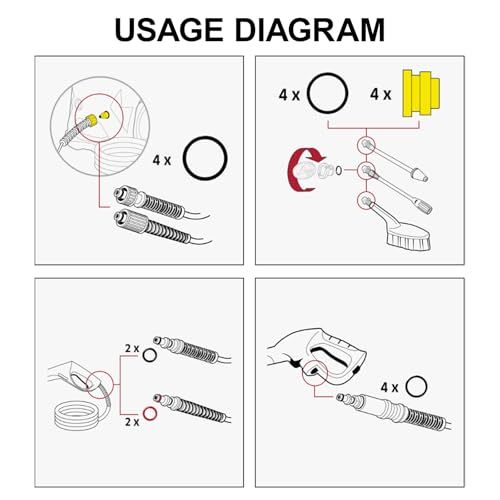 USAGE DIAGRAM

4 x

4 x

4 x

2 x

2 x

4 x