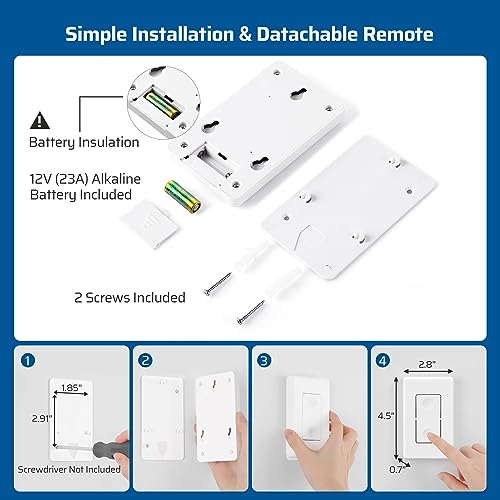 Simple Installation & Datachable Remote

Battery Insulation

12V (23A) Alkaline Battery Included

2 Screws Included

1

1.85"

2.91"

Screwdriver Not Included

2

3

4

2.8"

4.5"

0.7"