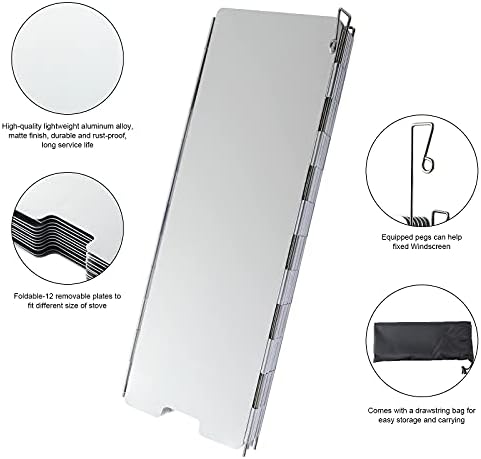 High-quality lightweight aluminum alloy, matte finish, durable and rust-proof, long service life

Foldable-12 removable plates to fit different size of stove

Equipped pegs can help fixed Windscreen

Comes with a drawstring bag for easy storage and carrying