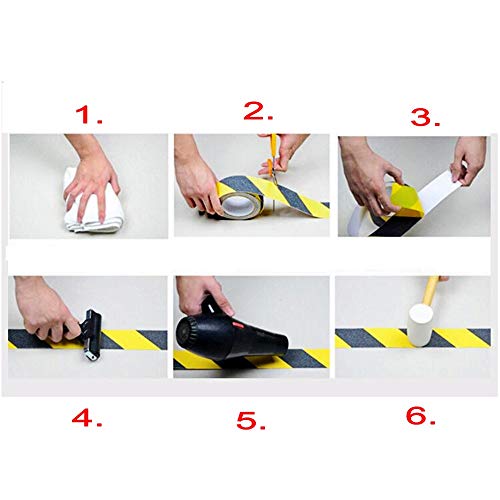 1.

2.

3.

4.

5.

6.