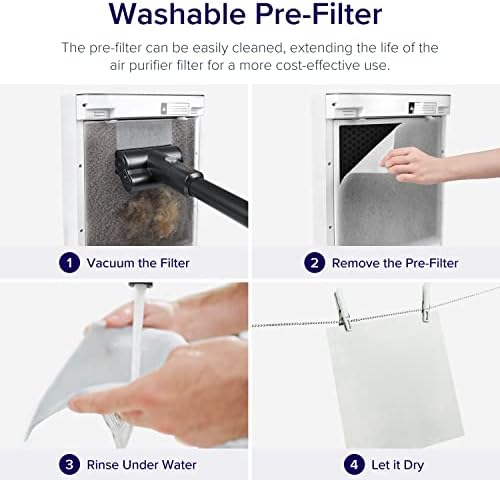 Washable Pre-Filter

The pre-filter can be easily cleaned, extending the life of the air purifier filter for a more cost-effective use.

1 Vacuum the Filter

2 Remove the Pre-Filter

3 Rinse Under Water

4 Let it Dry